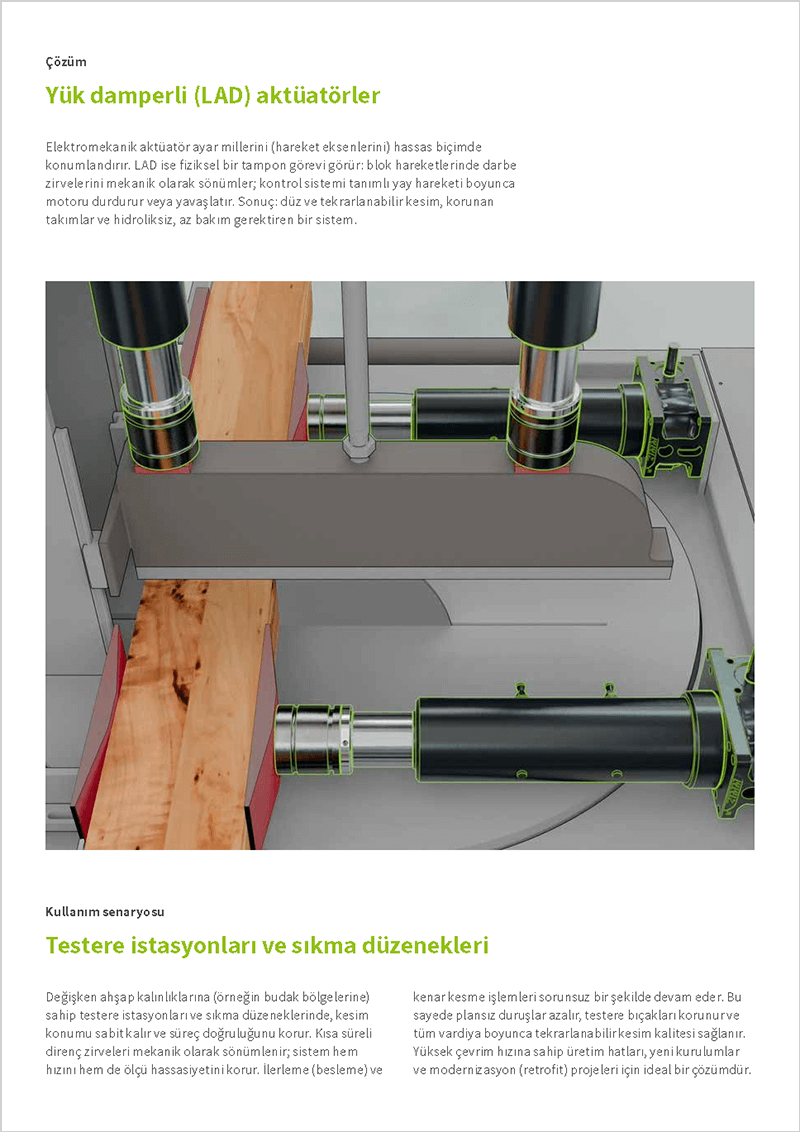 Çözüm

Yük damperli (LAD) aktüatörler

Elektromekanik aktüatör ayar millerini (hareket eksenlerini) hassas biçimde konumlandırır. LAD ise fiziksel bir tampon görevi görür: blok hareketlerinde darbe zirvelerini mekanik olarak sönümler; kontrol sistemi tanımlı yay hareketi boyunca motoru durdurur veya yavaşlatır. Sonuç: düz ve tekrarlanabilir kesim, korunan takımlar ve hidroliksiz, az bakım gerektiren bir sistem.

Kullanım senaryosu

Testere istasyonları ve sıkma düzenekleri

Değişken ahşap kalınlıklarına (örneğin budak bölgelerine) sahip testere istasyonları ve sıkma düzeneklerinde, kesim konumu sabit kalır ve süreç doğruluğunu korur. Kısa süreli direnç zirveleri mekanik olarak sönümlenir; sistem hem hızını hem de ölçü hassasiyetini korur. İlerleme (besleme) ve kenar kesme işlemleri sorunsuz bir şekilde devam eder. Bu sayede plansız duruşlar azalır, testere bıçakları korunur ve tüm vardiya boyunca tekrarlanabilir kesim kalitesi sağlanır. Yüksek çevrim hızına sahip üretim hatları, yeni kurulumlar ve modernizasyon (retrofit) projeleri için ideal bir çözümdür.